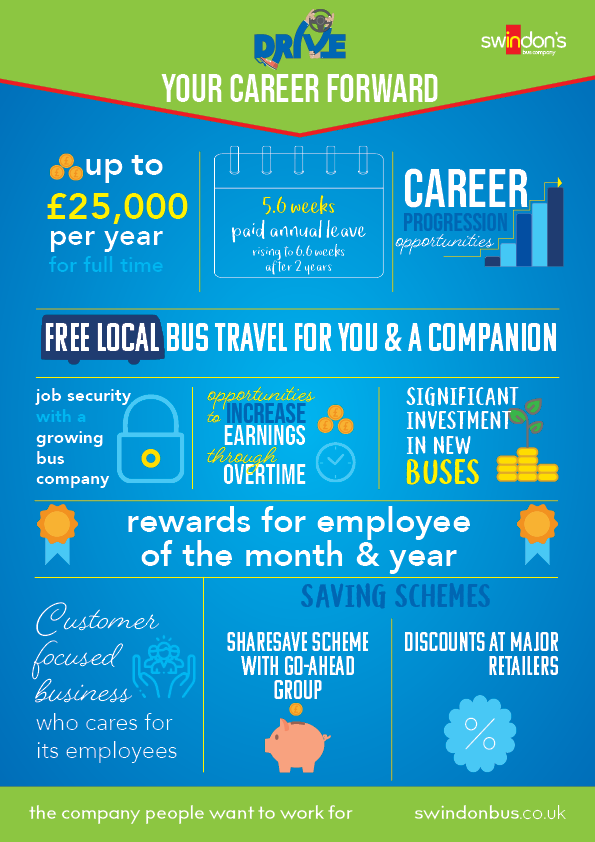 DRIVE

swindon's bus company

YOUR CAREER FORWARD

up to £25,000 per year for full time

5.6 weeks paid annual leave rising to 6.6 weeks after 2 years

CAREER PROGRESSION opportunities

FREE LOCAL BUS TRAVEL FOR YOU & A COMPANION

job security with a growing bus company

opportunities to INCREASE EARNINGS through OVERTIME

SIGNIFICANT INVESTMENT IN NEW BUSES

rewards for employee of the month & year

Customer focused business who cares for its employees

SAVING SCHEMES

SHARESAVE SCHEME WITH GO-AHEAD GROUP

DISCOUNTS AT MAJOR RETAILERS

%

the company people want to work for

swindonbus.co.uk