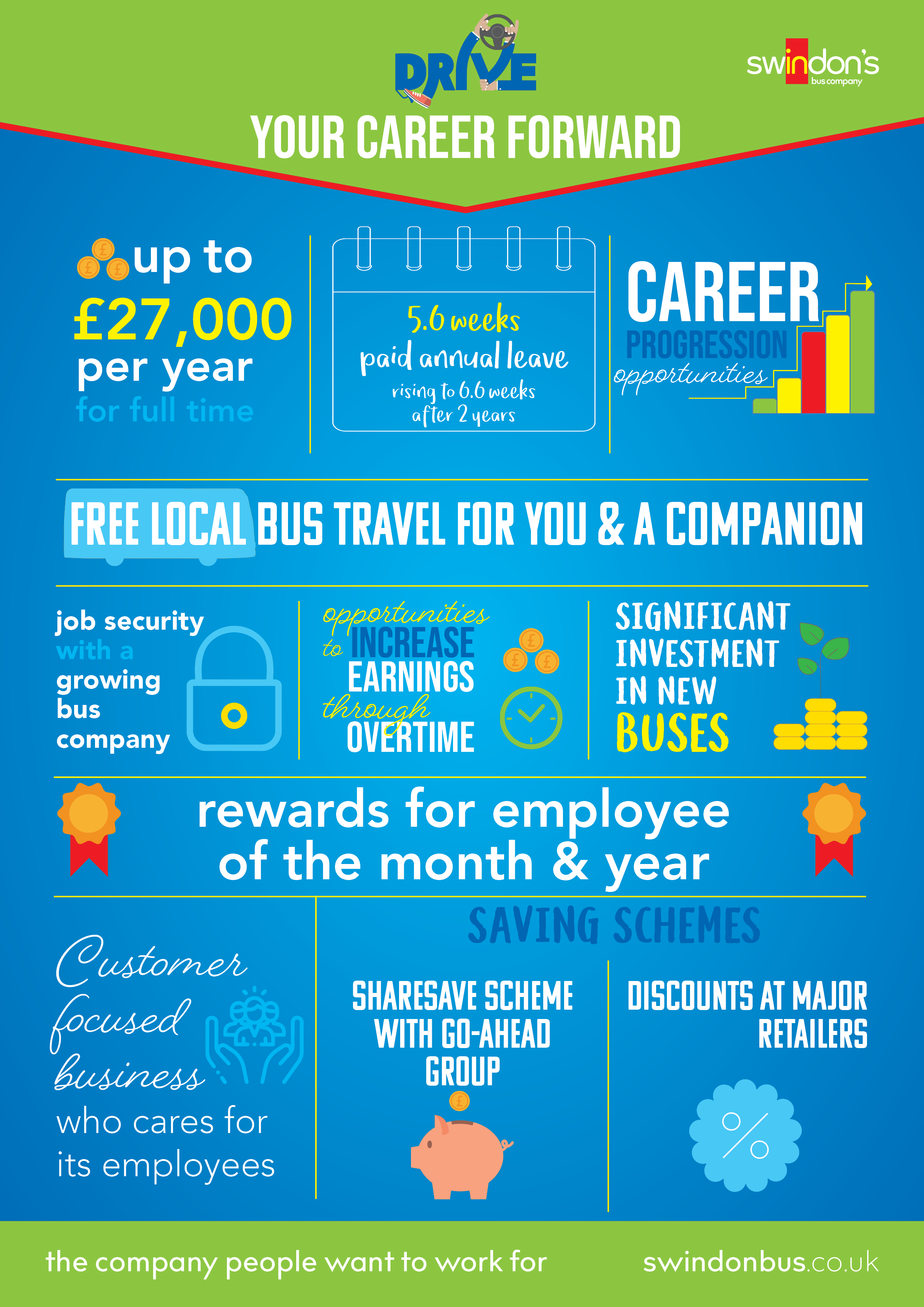 DRIVE

swindon's
bus company

YOUR CAREER FORWARD

up to
£27,000
per year
for full time

5.6 weeks
paid annual leave
rising to 6.6 weeks
after 2 years

CAREER
PROGRESSION
opportunities

FREE LOCAL BUS TRAVEL FOR YOU & A COMPANION

job security
with a
growing
bus
company

opportunities
to INCREASE
EARNINGS
through
OVERTIME

SIGNIFICANT
INVESTMENT
IN NEW
BUSES

rewards for employee of the month & year

Customer focused business
who cares for its employees

SAVING SCHEMES

SHARESAVE SCHEME WITH GO-AHEAD GROUP

DISCOUNTS AT MAJOR RETAILERS

%

the company people want to work for

swindonbus.co.uk